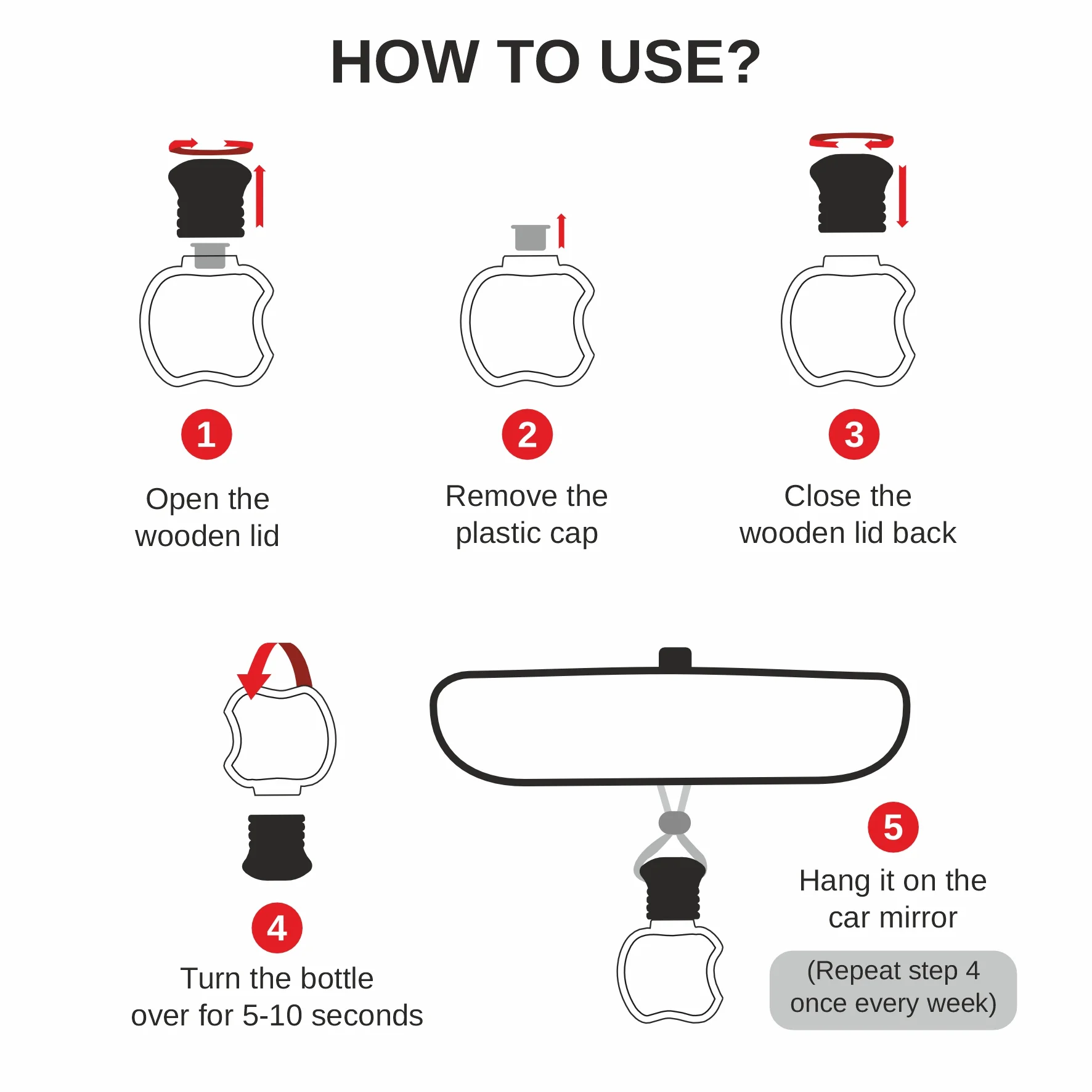 HOW TO USE?

1
Open the wooden lid

2
Remove the plastic cap

3
Close the wooden lid back

4
Turn the bottle over for 5-10 seconds

5
Hang it on the car mirror

(Repeat step 4 once every week)